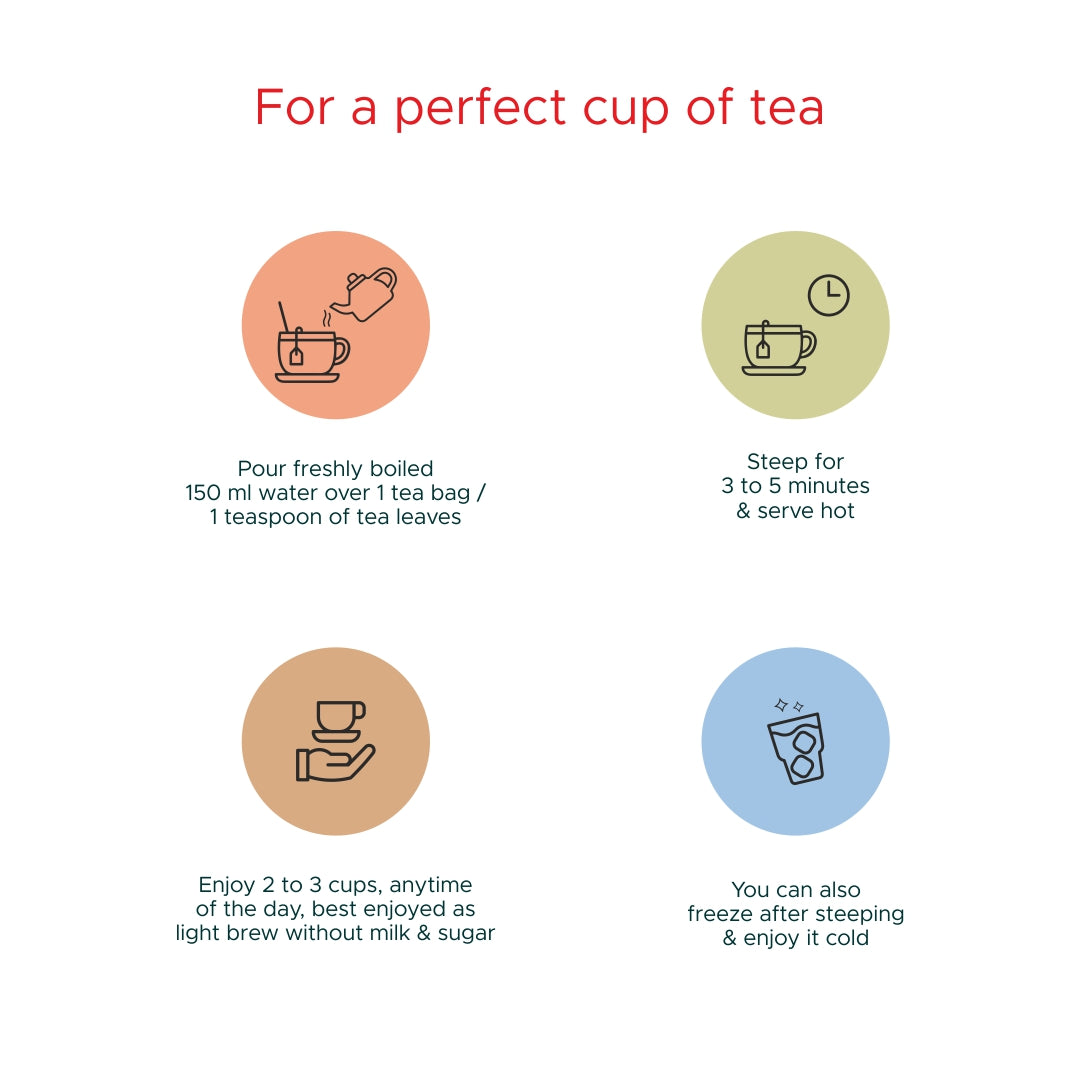 For a perfect cup of tea

Pour freshly boiled 150 ml water over 1 tea bag / 1 teaspoon of tea leaves

Steep for 3 to 5 minutes & serve hot

Enjoy 2 to 3 cups, anytime of the day, best enjoyed as light brew without milk & sugar

You can also freeze after steeping & enjoy it cold